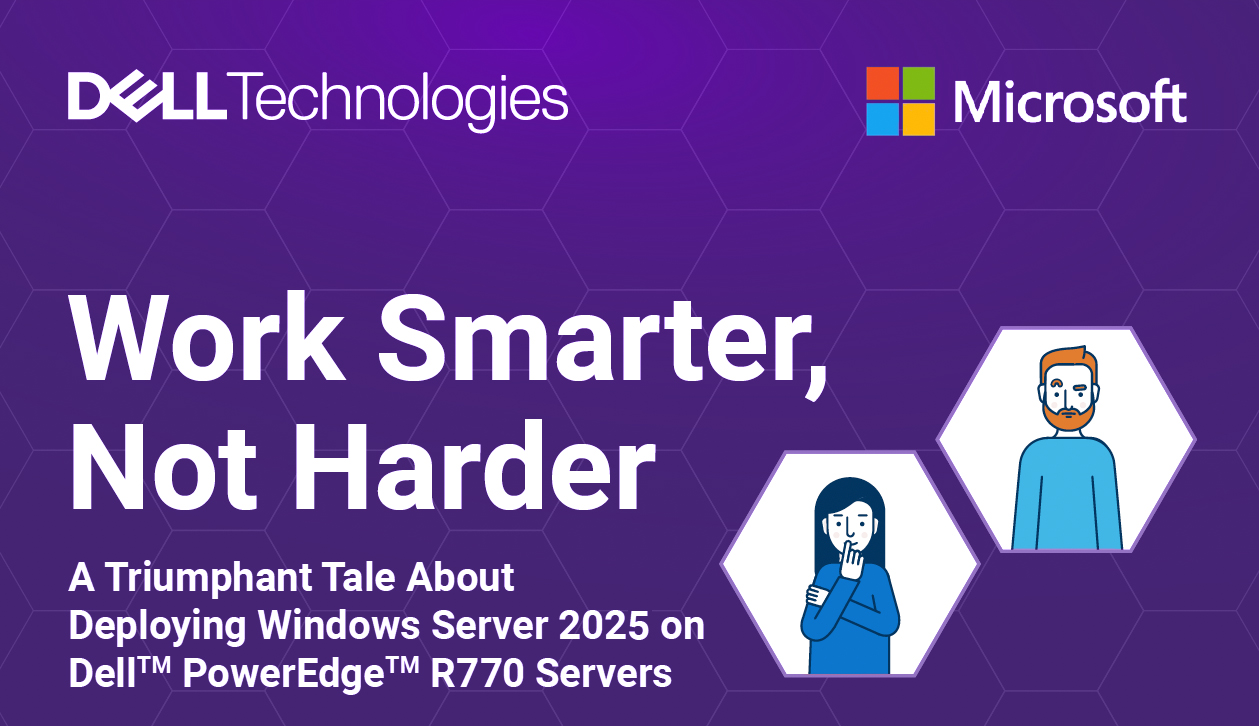 DELL Technologies

Microsoft

Work Smarter, Not Harder

A Triumphant Tale About Deploying Windows Server 2025 on Dell™ PowerEdge™ R770 Servers